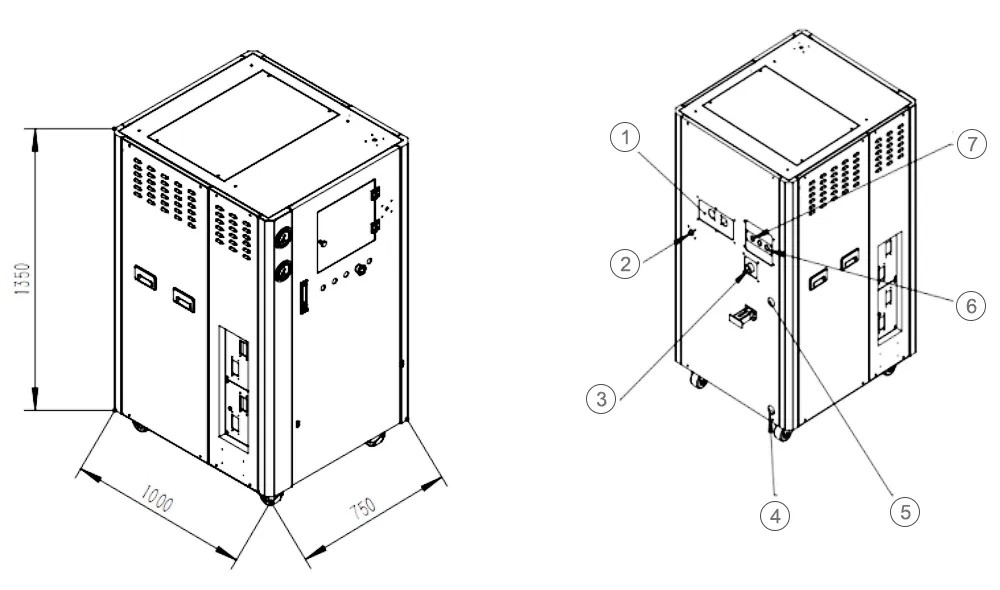 1350
1000
750
1
2
3
4
5
6
7